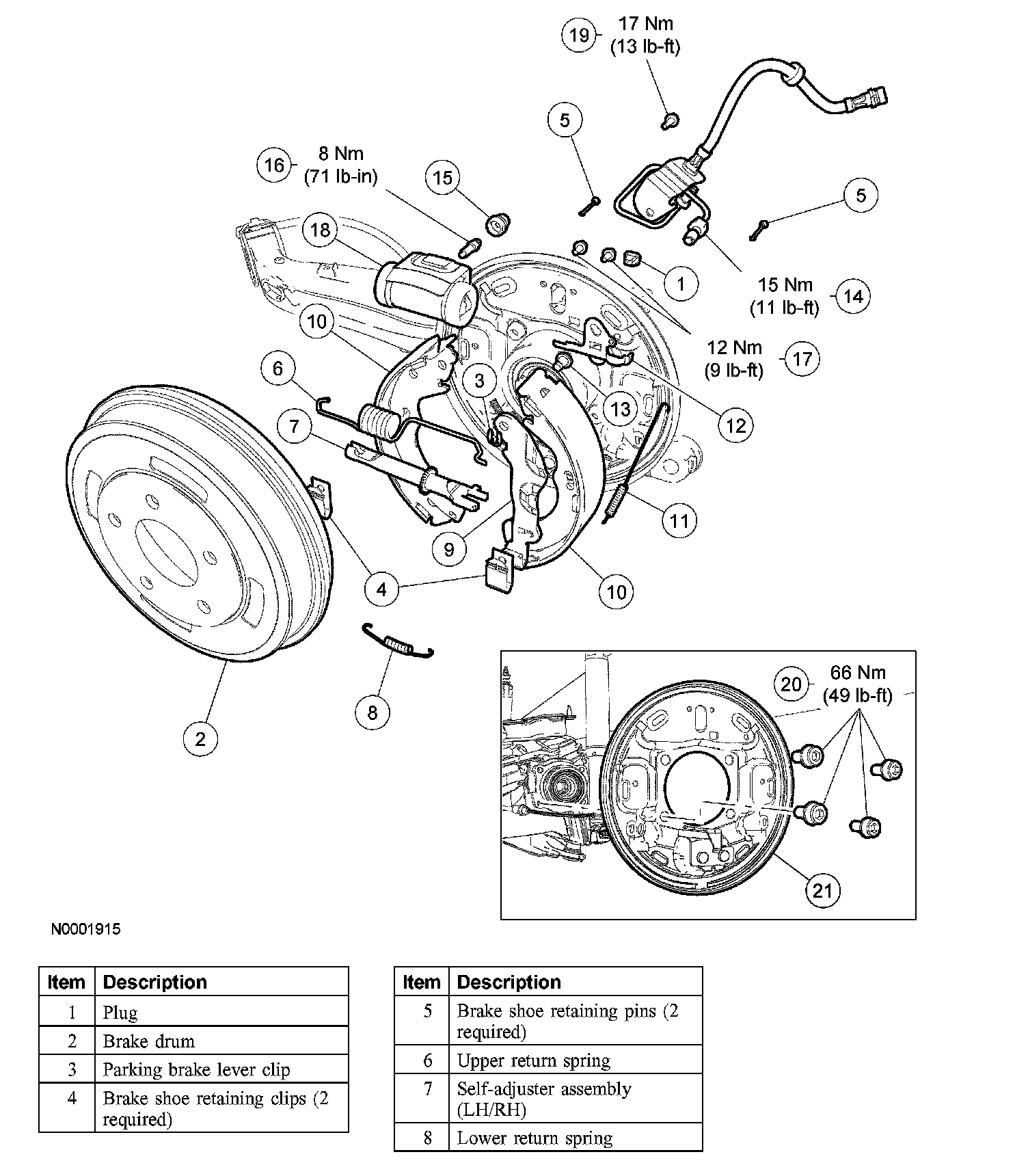 19 17 Nm (13 lb-ft)

5

16 8 Nm (71 lb-in)

15

5

18

1

15 Nm (11 lb-ft) 14

10

12 Nm (9 lb-ft) 17

6

3

13

12

7

11

9

4

10

8

2

20 66 Nm (49 lb-ft)

21

N0001915

| Item | Description |
|---|---|
| 1 | Plug |
| 2 | Brake drum |
| 3 | Parking brake lever clip |
| 4 | Brake shoe retaining clips (2 required) |

| Item | Description |
|---|---|
| 5 | Brake shoe retaining pins (2 required) |
| 6 | Upper return spring |
| 7 | Self-adjuster assembly (LH/RH) |
| 8 | Lower return spring |