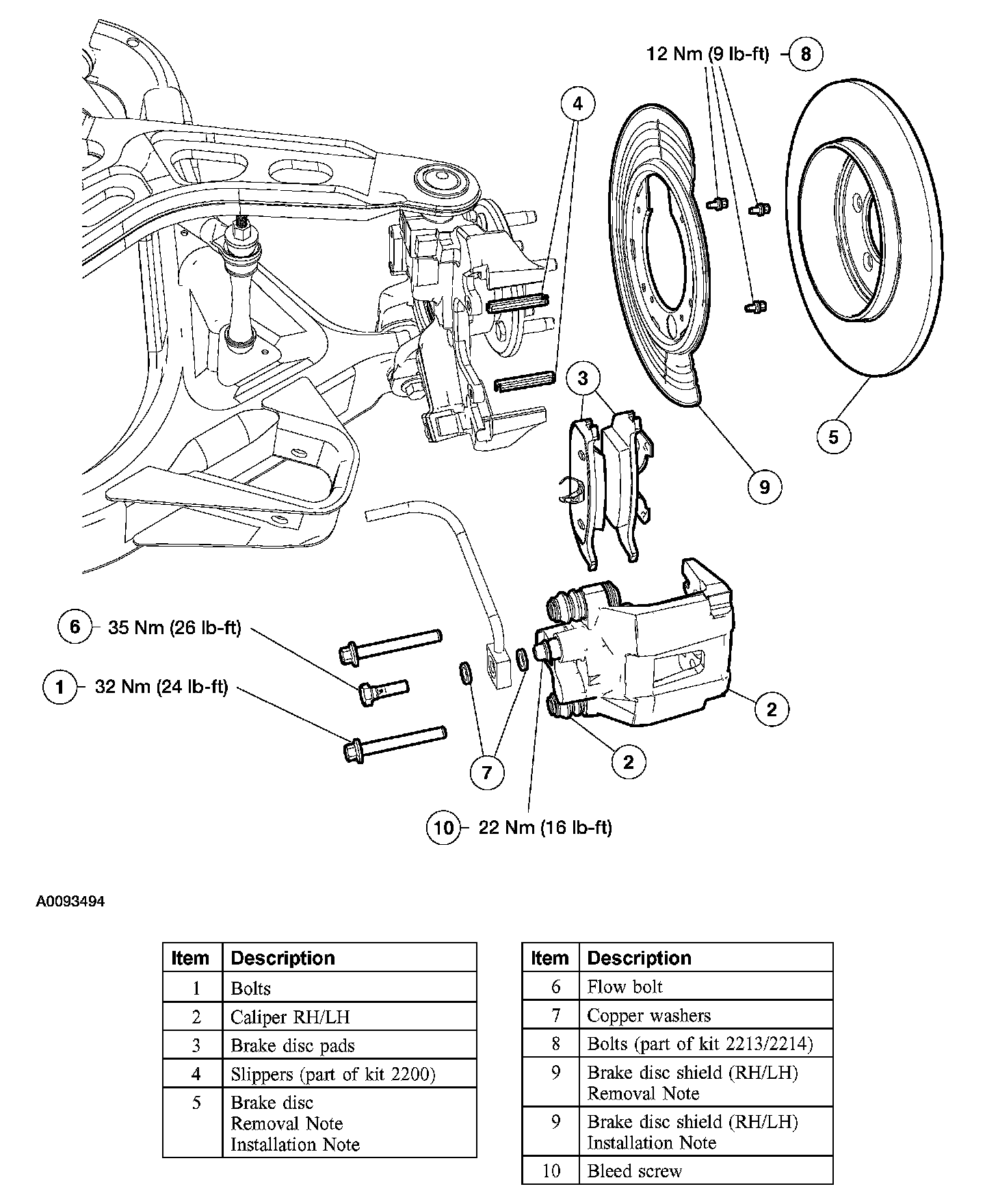 12 Nm (9 lb-ft) 8

4

3

5

9

6 35 Nm (26 lb-ft)

1 32 Nm (24 lb-ft)

2

2

7

10 22 Nm (16 lb-ft)

A0093494

| Item | Description |
|---|---|
| 1 | Bolts |
| 2 | Caliper RH/LH |
| 3 | Brake disc pads |
| 4 | Slippers (part of kit 2200) |
| 5 | Brake disc Removal Note Installation Note |

| Item | Description |
|---|---|
| 6 | Flow bolt |
| 7 | Copper washers |
| 8 | Bolts (part of kit 2213/2214) |
| 9 | Brake disc shield (RH/LH) Removal Note |
| 9 | Brake disc shield (RH/LH) Installation Note |
| 10 | Bleed screw |