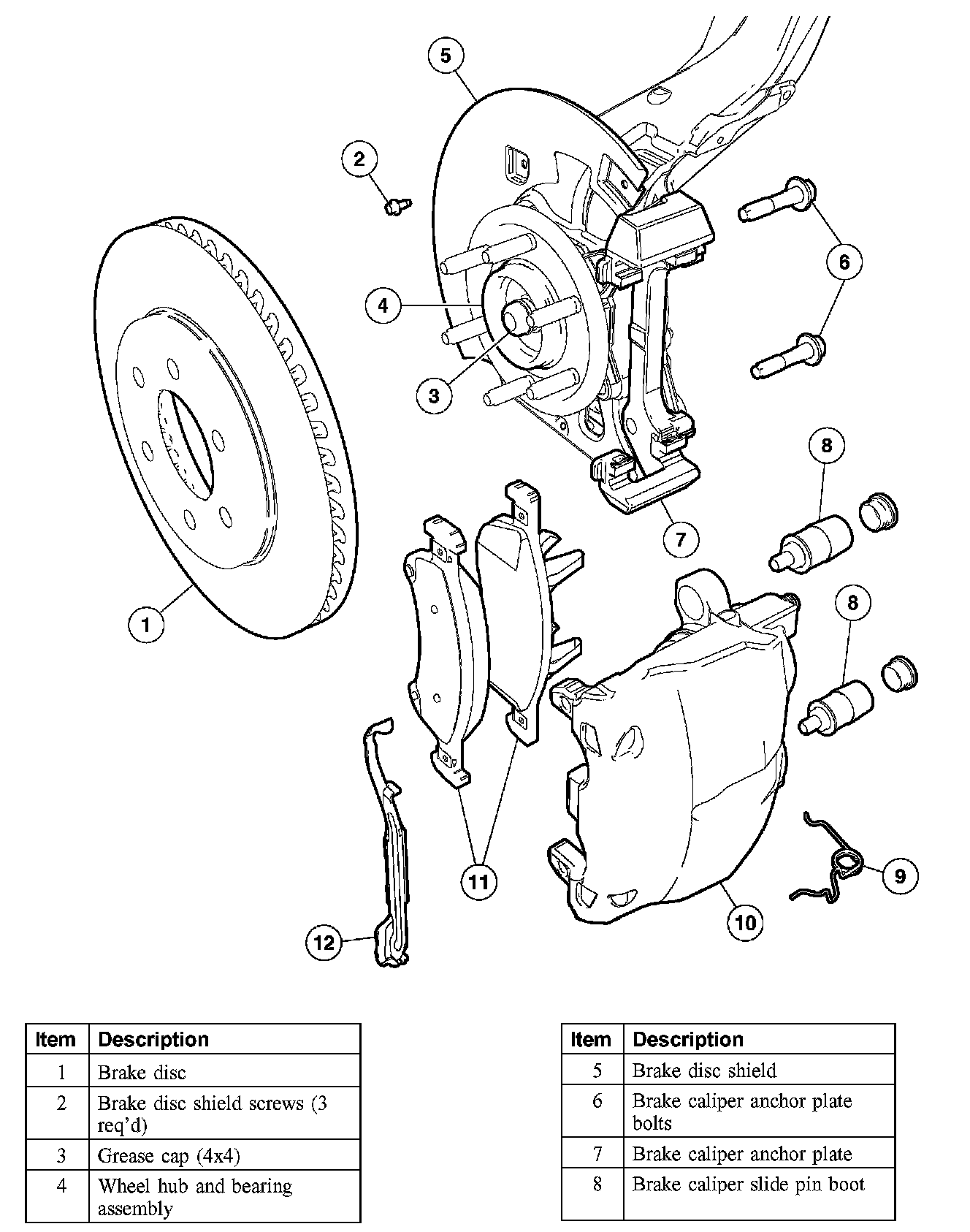 5
2
6
4
3
8
7
1
8
11
9
10
12

| Item | Description |
|---|---|
| 1 | Brake disc |
| 2 | Brake disc shield screws (3 req'd) |
| 3 | Grease cap (4x4) |
| 4 | Wheel hub and bearing assembly |

| Item | Description |
|---|---|
| 5 | Brake disc shield |
| 6 | Brake caliper anchor plate bolts |
| 7 | Brake caliper anchor plate |
| 8 | Brake caliper slide pin boot |