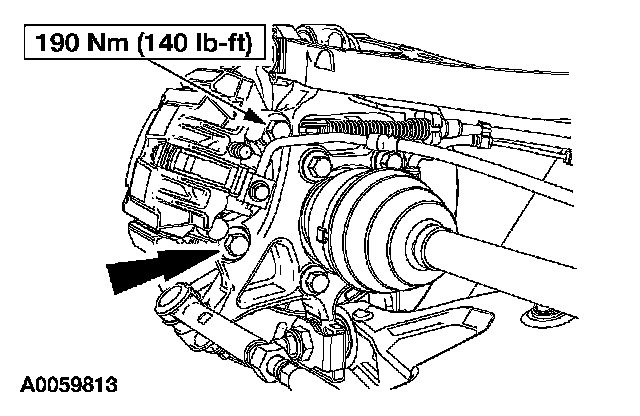 190 Nm (140 lb-ft)

A0059813