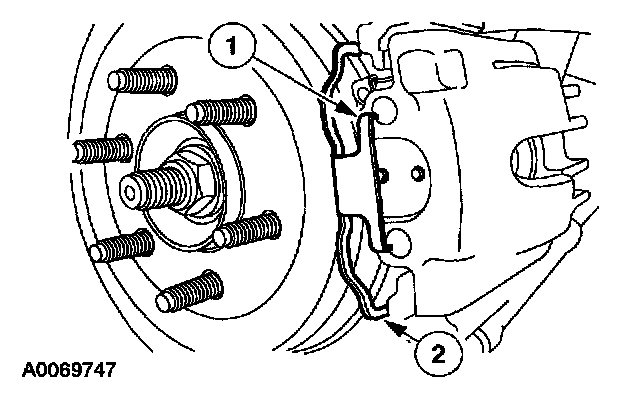 1

2

A0069747