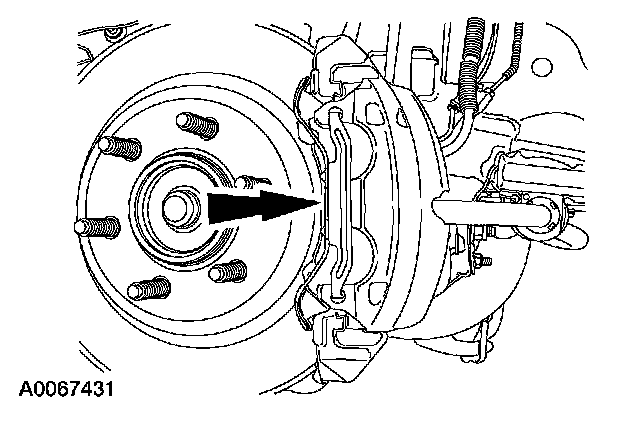 A0067431