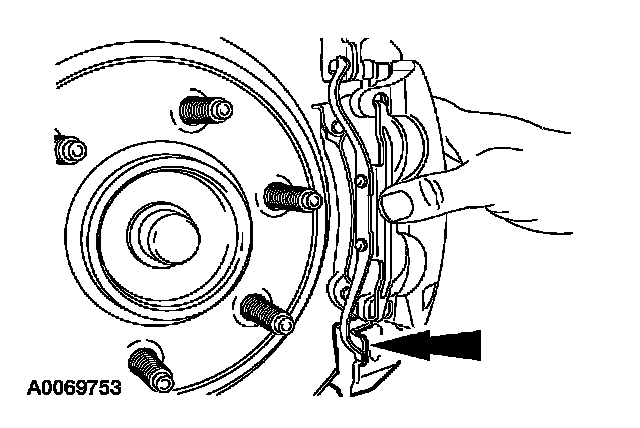 A0069753