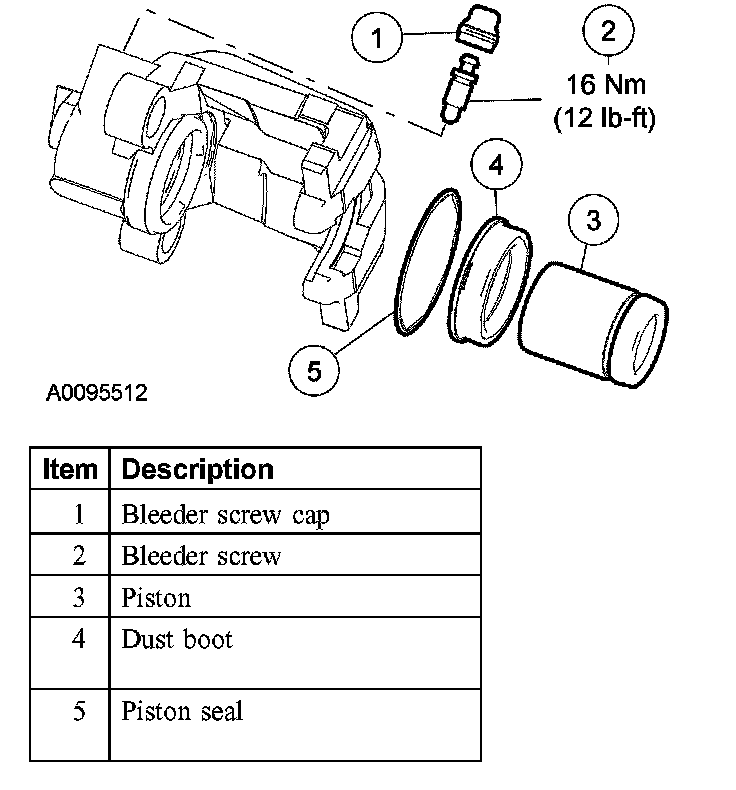 1
2
16 Nm
(12 lb-ft)
4
3
5
A0095512

| Item | Description |
|---|---|
| 1 | Bleeder screw cap |
| 2 | Bleeder screw |
| 3 | Piston |
| 4 | Dust boot |
| 5 | Piston seal |