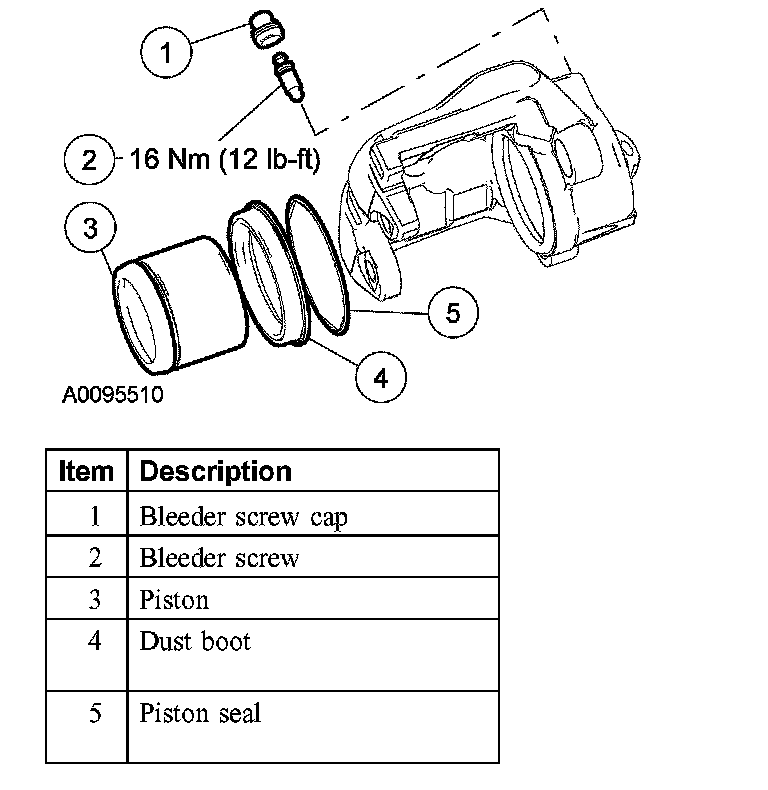 1

2 16 Nm (12 lb-ft)

3

5

4

A0095510

| Item | Description |
|---|---|
| 1 | Bleeder screw cap |
| 2 | Bleeder screw |
| 3 | Piston |
| 4 | Dust boot |
| 5 | Piston seal |