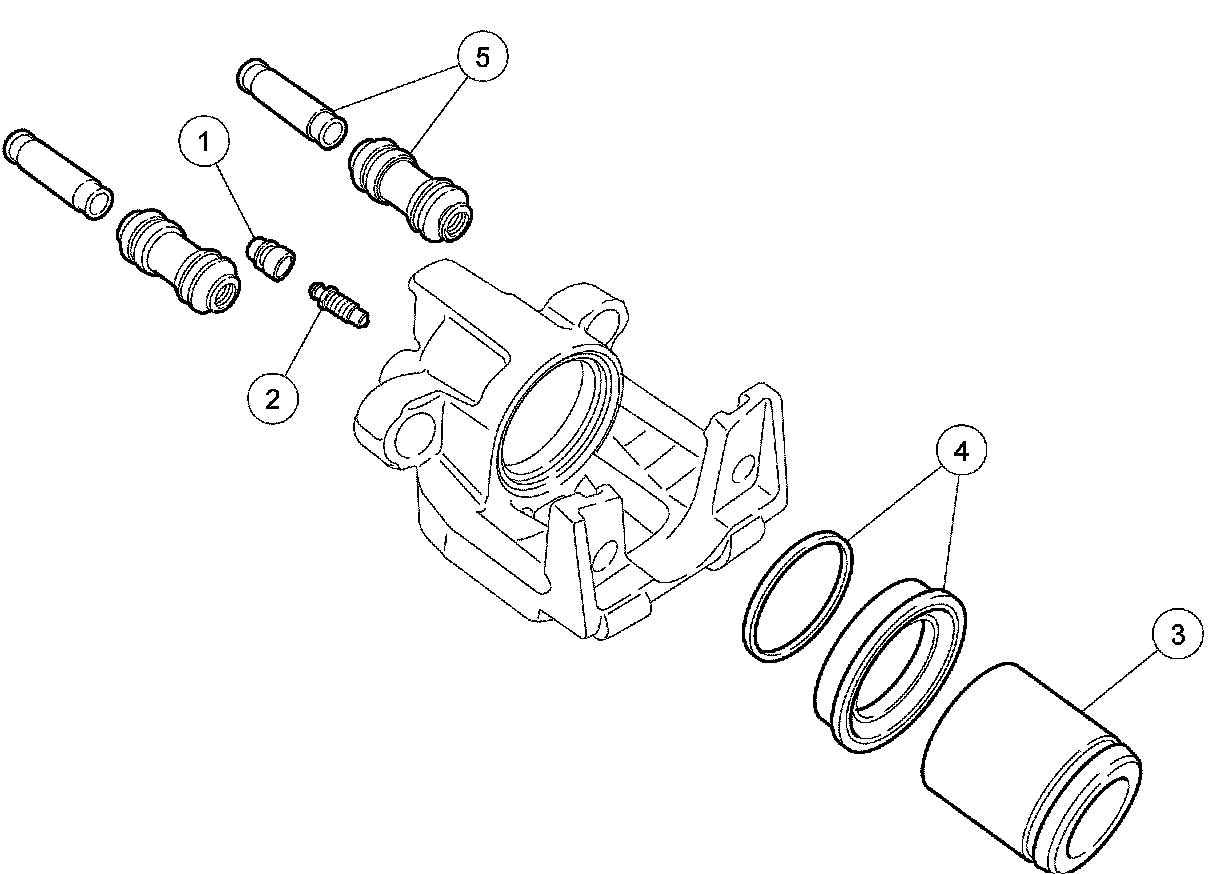 5
1
2
4
3