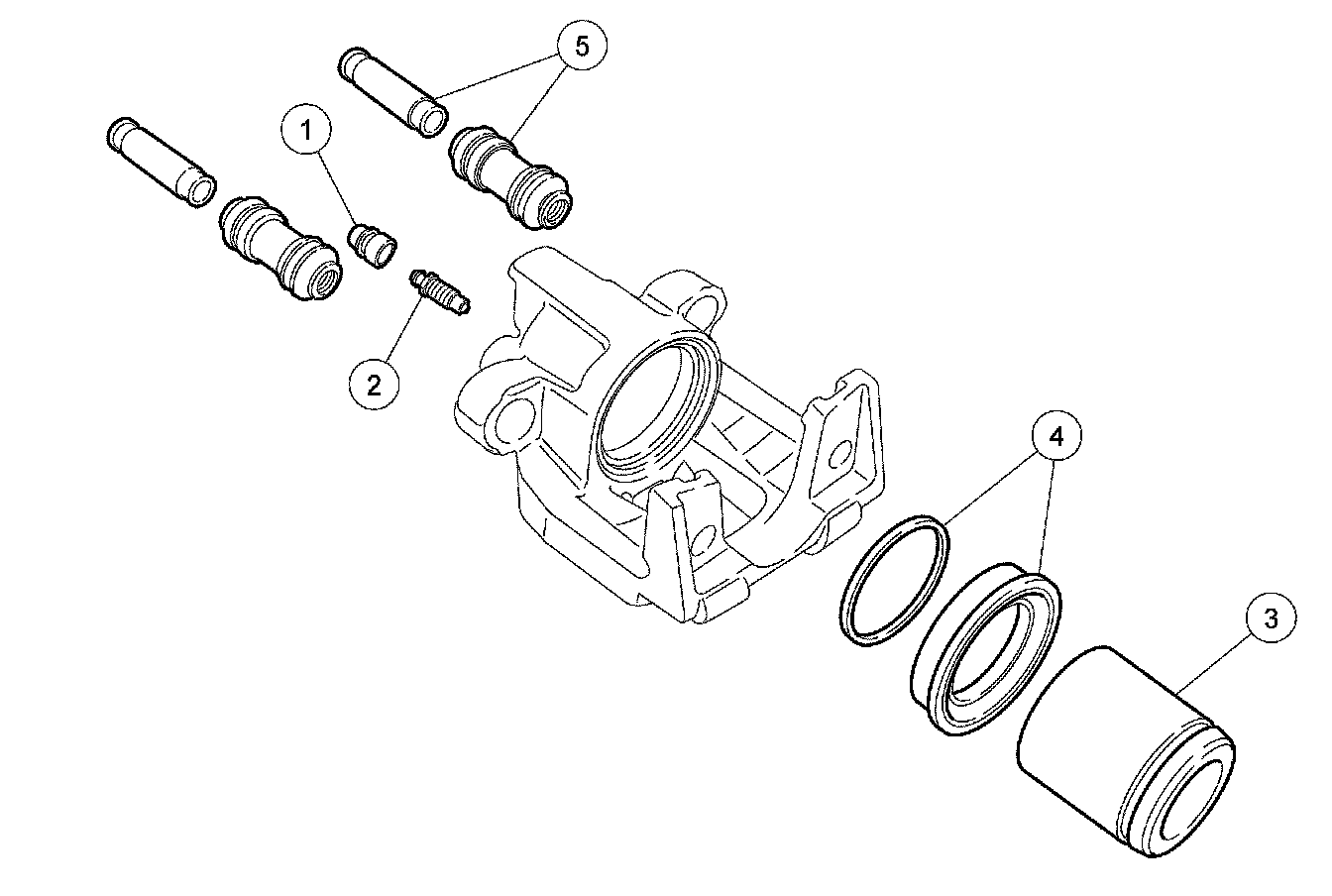 5
1
2
4
3