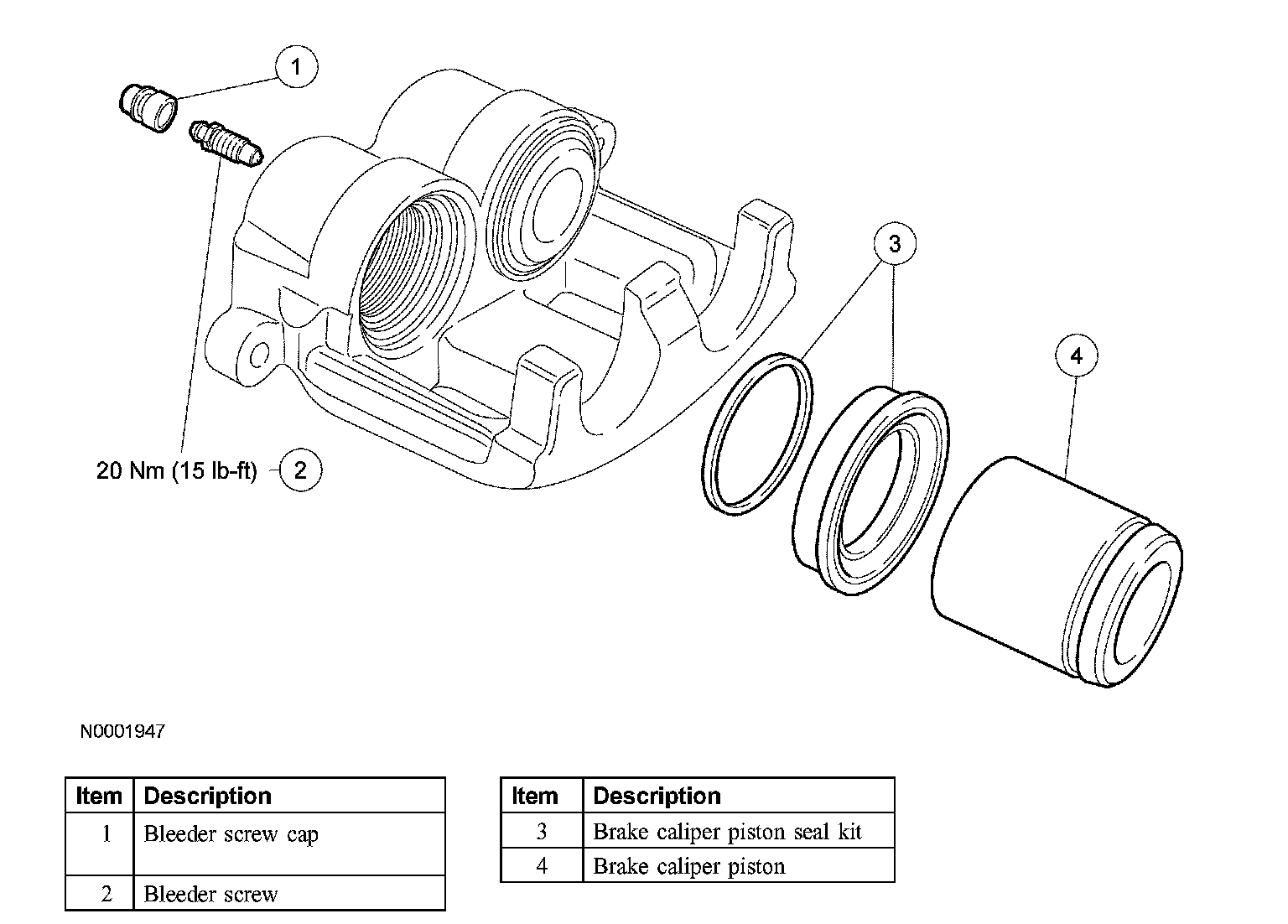 1

3

4

20 Nm (15 lb-ft) 2

N0001947

| Item | Description |
|---|---|
| 1 | Bleeder screw cap |
| 2 | Bleeder screw |

| Item | Description |
|---|---|
| 3 | Brake caliper piston seal kit |
| 4 | Brake caliper piston |