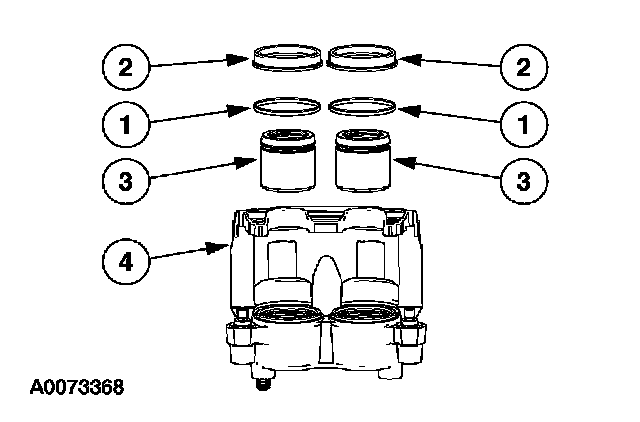 2
2
1
1
3
3
4
A0073368