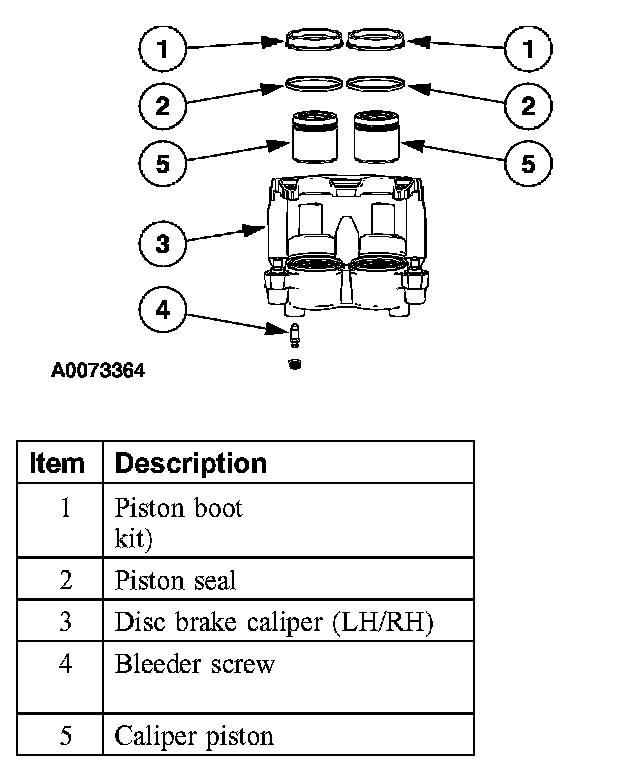 1
1
2
2
5
5
3
4
A0073364

| Item | Description |
|---|---|
| 1 | Piston boot kit) |
| 2 | Piston seal |
| 3 | Disc brake caliper (LH/RH) |
| 4 | Bleeder screw |
| 5 | Caliper piston |