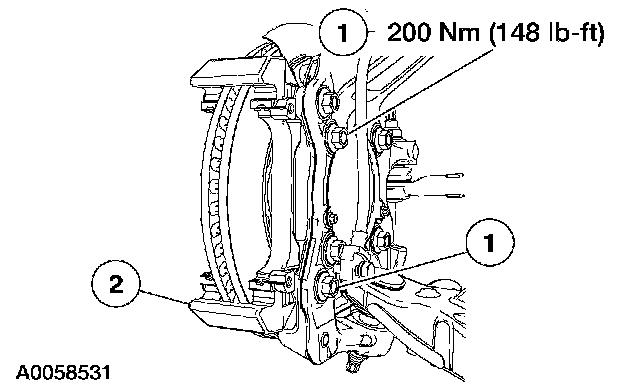 1 200 Nm (148 lb-ft)

1

2

A0058531