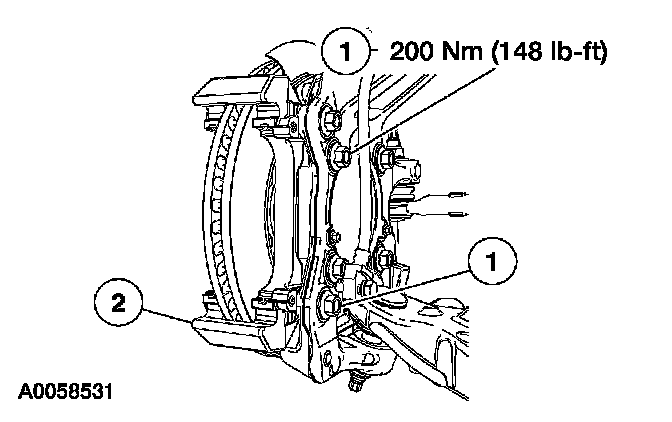 1 200 Nm (148 lb-ft)

1

2

A0058531