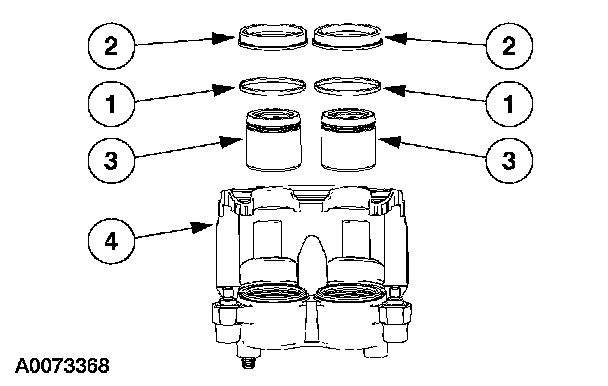 2
2
1
1
3
3
4
A0073368