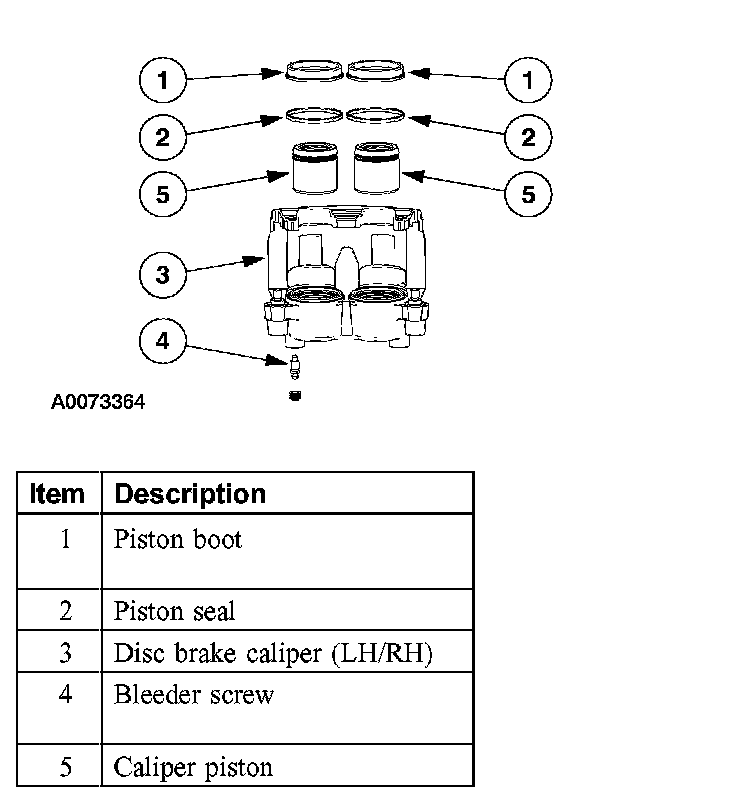 1
1
2
2
5
5
3
4
A0073364

| Item | Description |
|---|---|
| 1 | Piston boot |
| 2 | Piston seal |
| 3 | Disc brake caliper (LH/RH) |
| 4 | Bleeder screw |
| 5 | Caliper piston |