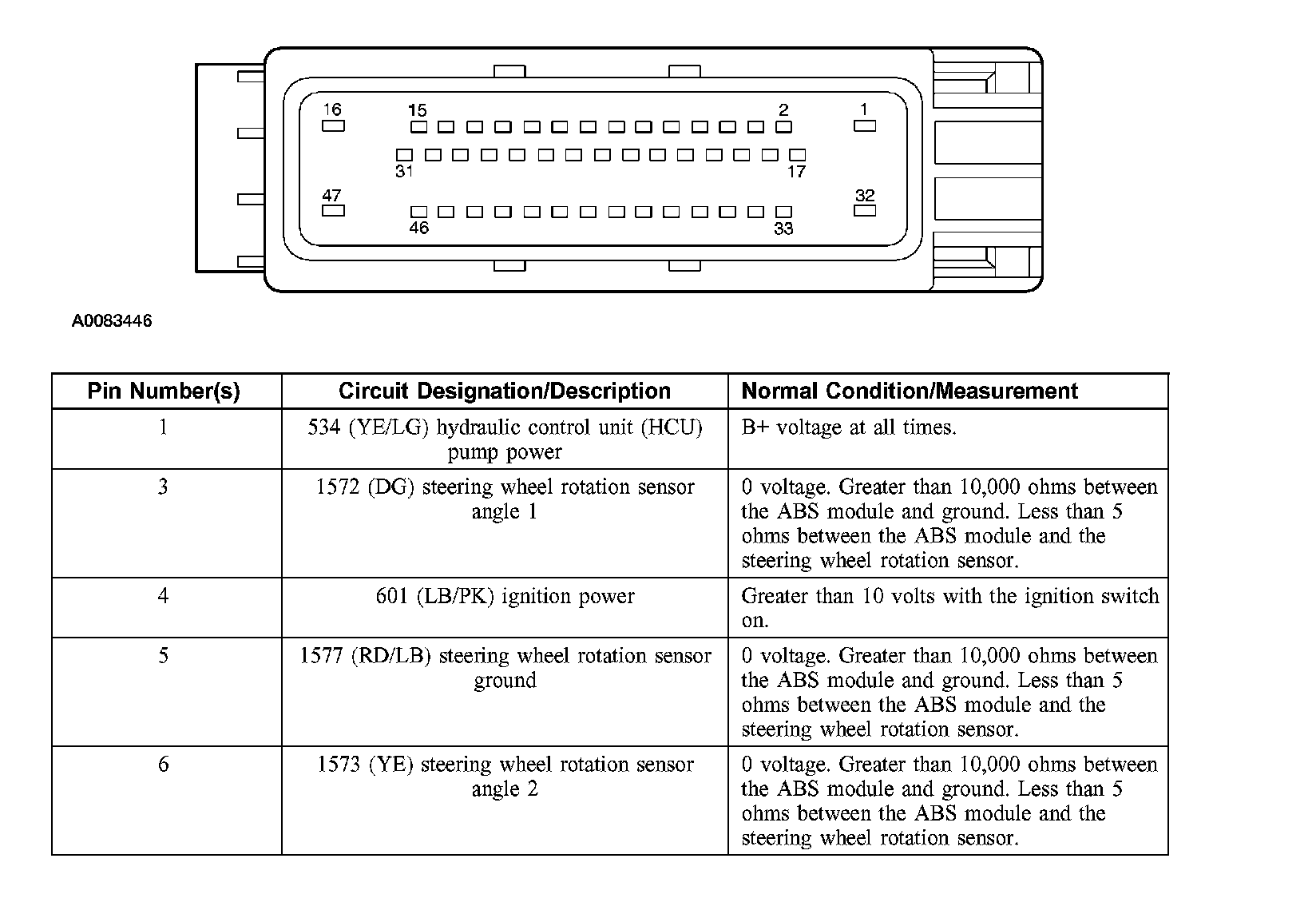 16 15 2 1
31 17
47 32
46 33

A0083446

| Pin Number(s) | Circuit Designation/Description | Normal Condition/Measurement |
|---|---|---|
| 1 | 534 (YE/LG) hydraulic control unit (HCU) pump power | B+ voltage at all times. |
| 3 | 1572 (DG) steering wheel rotation sensor angle 1 | 0 voltage. Greater than 10,000 ohms between the ABS module and ground. Less than 5 ohms between the ABS module and the steering wheel rotation sensor. |
| 4 | 601 (LB/PK) ignition power | Greater than 10 volts with the ignition switch on. |
| 5 | 1577 (RD/LB) steering wheel rotation sensor ground | 0 voltage. Greater than 10,000 ohms between the ABS module and ground. Less than 5 ohms between the ABS module and the steering wheel rotation sensor. |
| 6 | 1573 (YE) steering wheel rotation sensor angle 2 | 0 voltage. Greater than 10,000 ohms between the ABS module and ground. Less than 5 ohms between the ABS module and the steering wheel rotation sensor. |