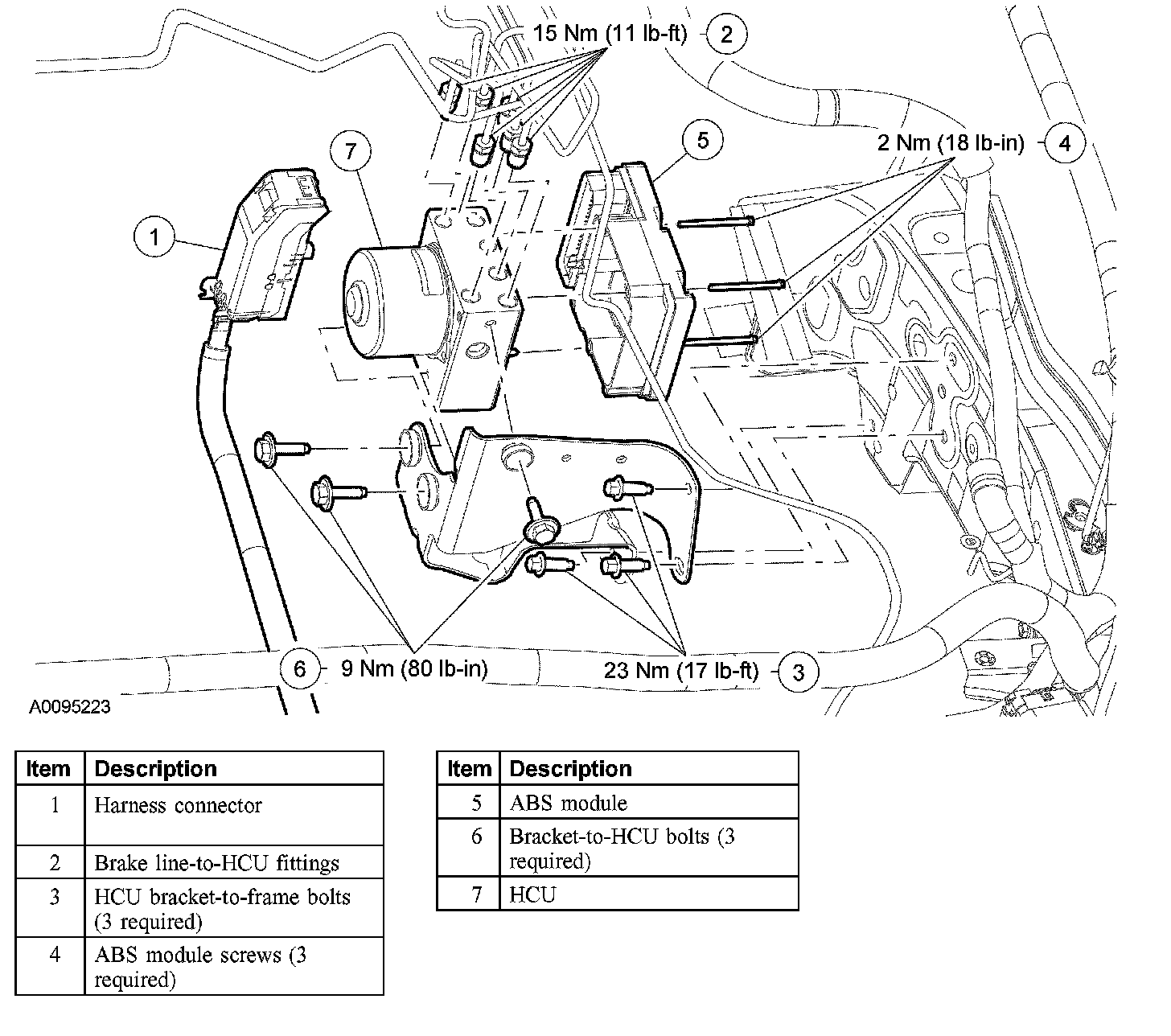 15 Nm (11 lb-ft) 2

7

5

2 Nm (18 lb-in) 4

1

6 9 Nm (80 lb-in)

23 Nm (17 lb-ft) 3

A0095223

| Item | Description |
|---|---|
| 1 | Harness connector |
| 2 | Brake line-to-HCU fittings |
| 3 | HCU bracket-to-frame bolts (3 required) |
| 4 | ABS module screws (3 required) |

| Item | Description |
|---|---|
| 5 | ABS module |
| 6 | Bracket-to-HCU bolts (3 required) |
| 7 | HCU |