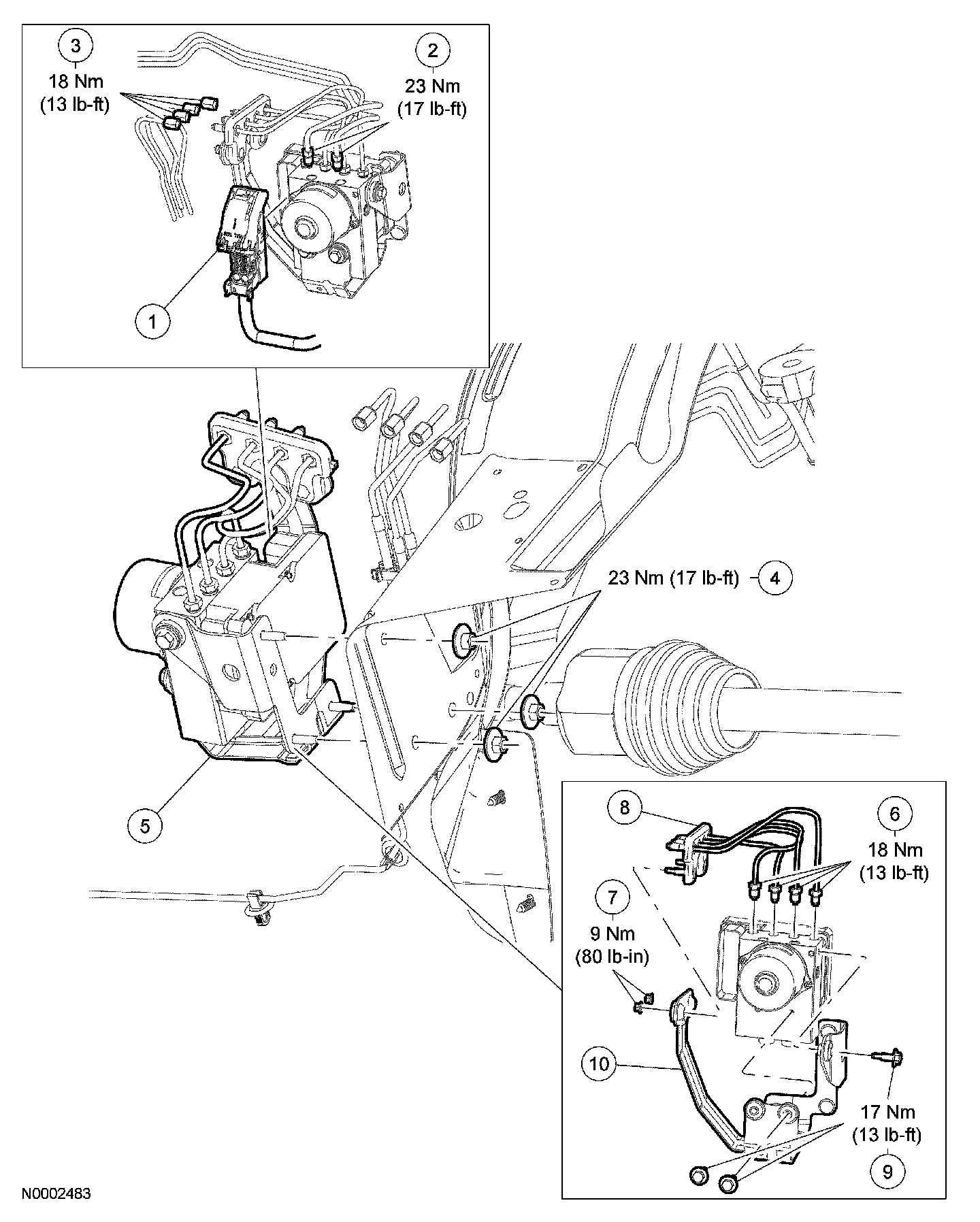 3
18 Nm
(13 lb-ft)

2
23 Nm
(17 lb-ft)

1

23 Nm (17 lb-ft) 4

5

8

6
18 Nm
(13 lb-ft)

7
9 Nm
(80 lb-in)

10

17 Nm
(13 lb-ft)
9

N0002483