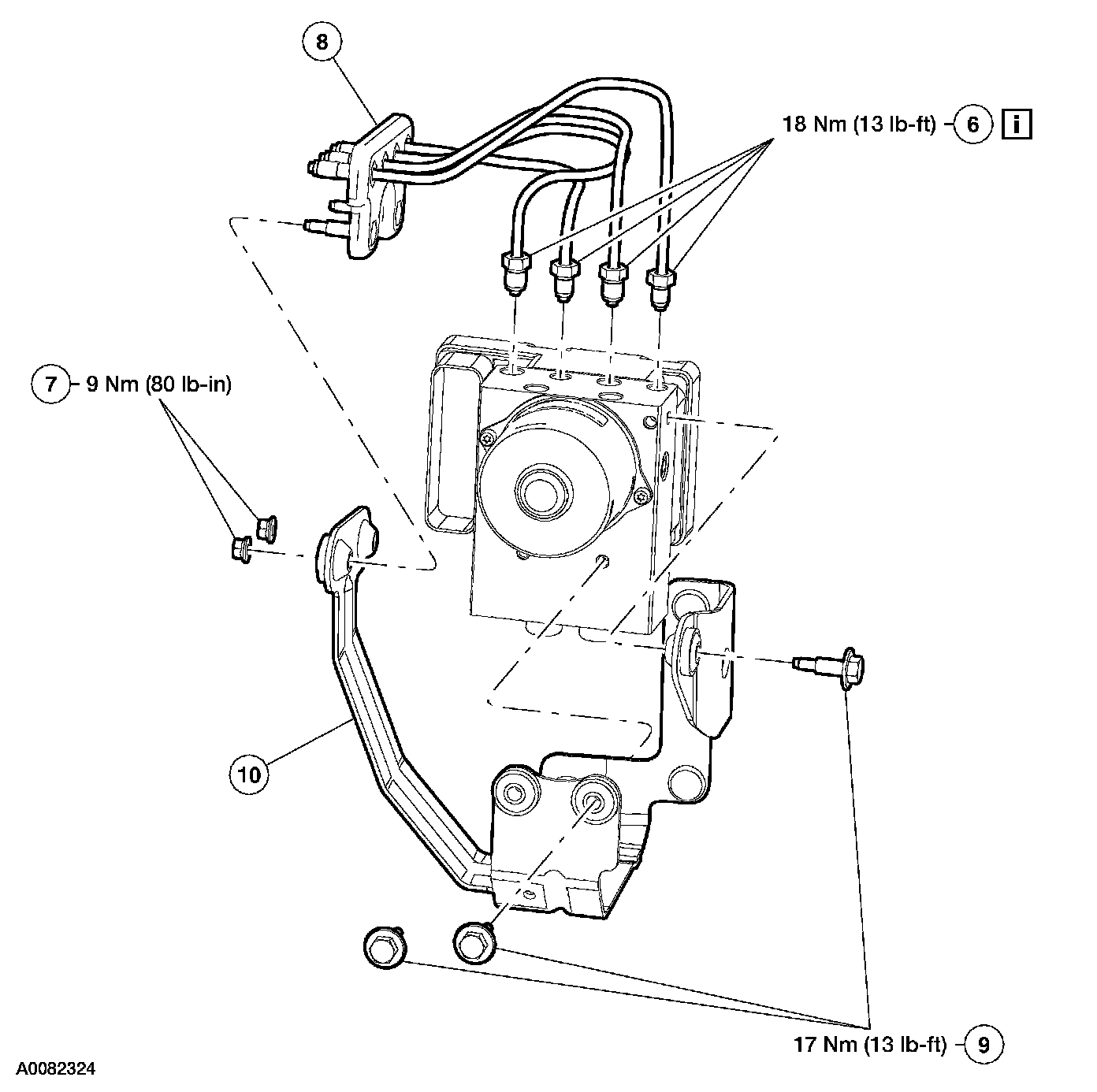 8

18 Nm (13 lb-ft) 6 i

7 9 Nm (80 lb-in)

10

17 Nm (13 lb-ft) 9

A0082324