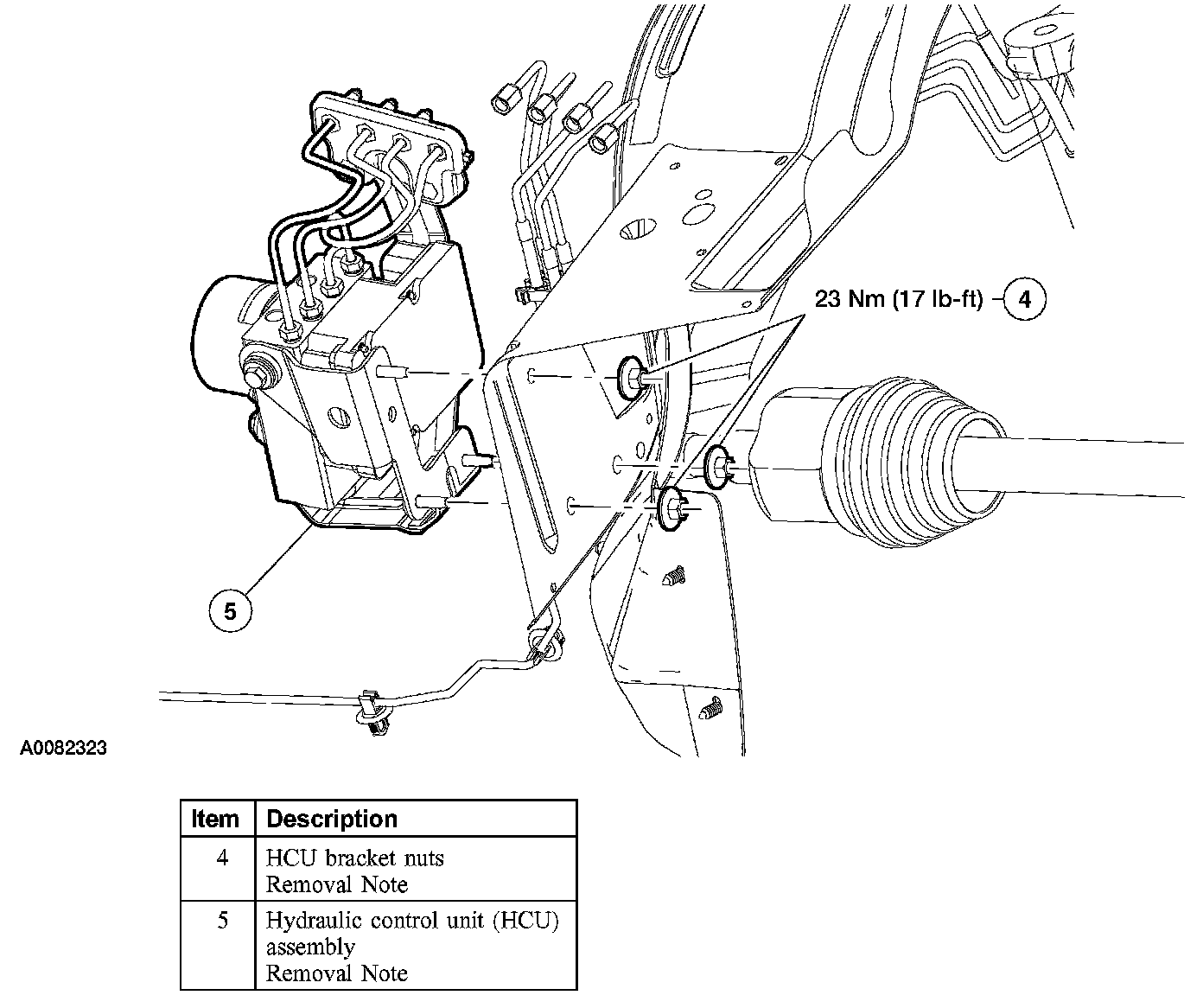 23 Nm (17 lb-ft) 4

5

A0082323

| Item | Description |
|---|---|
| 4 | HCU bracket nuts Removal Note |
| 5 | Hydraulic control unit (HCU) assembly Removal Note |