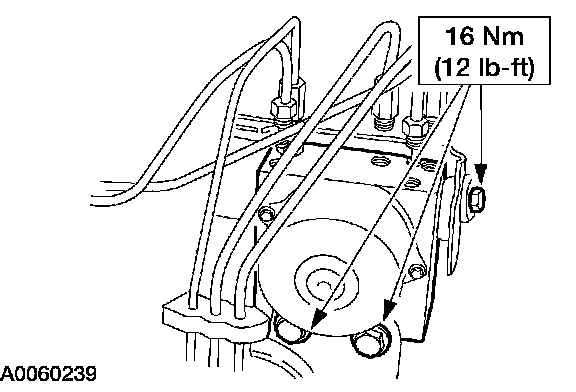 16 Nm
(12 lb-ft)

A0060239