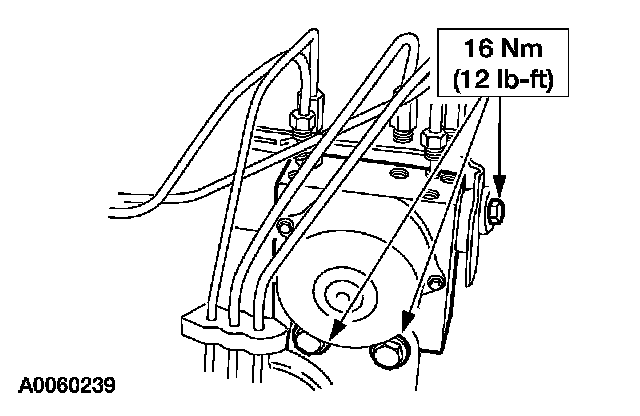 16 Nm
(12 lb-ft)

A0060239