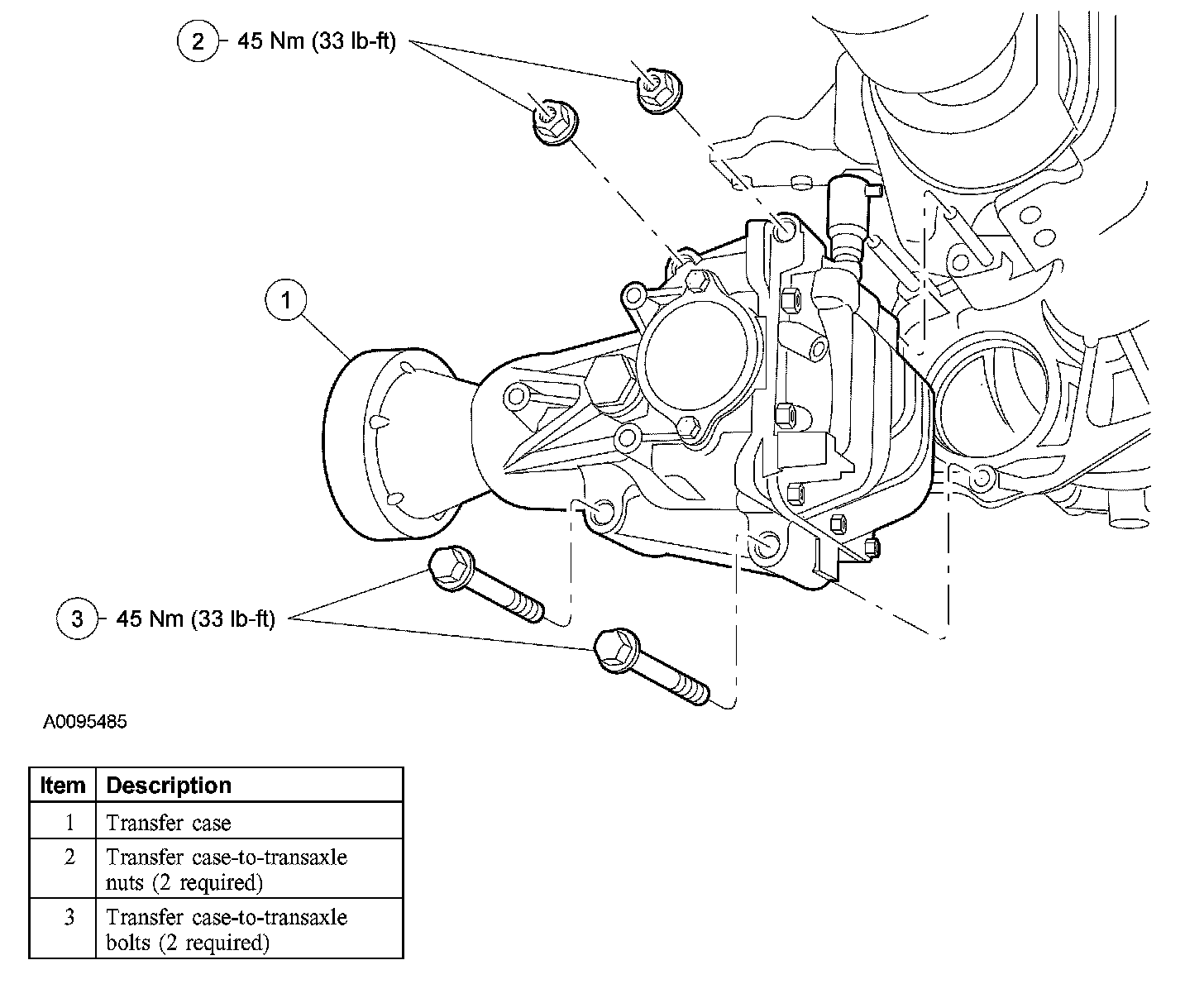 2 45 Nm (33 lb-ft)

1

3 45 Nm (33 lb-ft)

A0095485

| Item | Description |
|---|---|
| 1 | Transfer case |
| 2 | Transfer case-to-transaxle nuts (2 required) |
| 3 | Transfer case-to-transaxle bolts (2 required) |