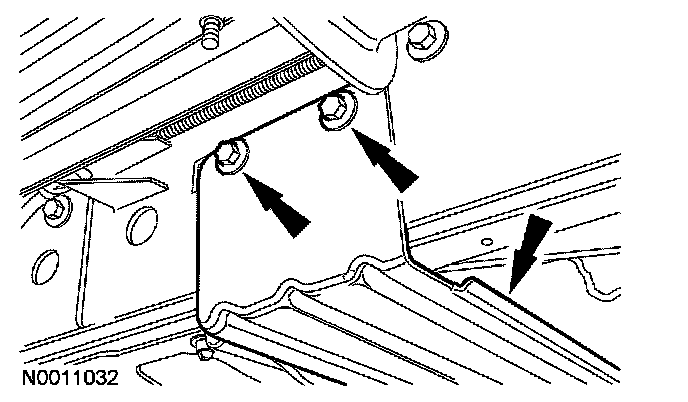 N0011032