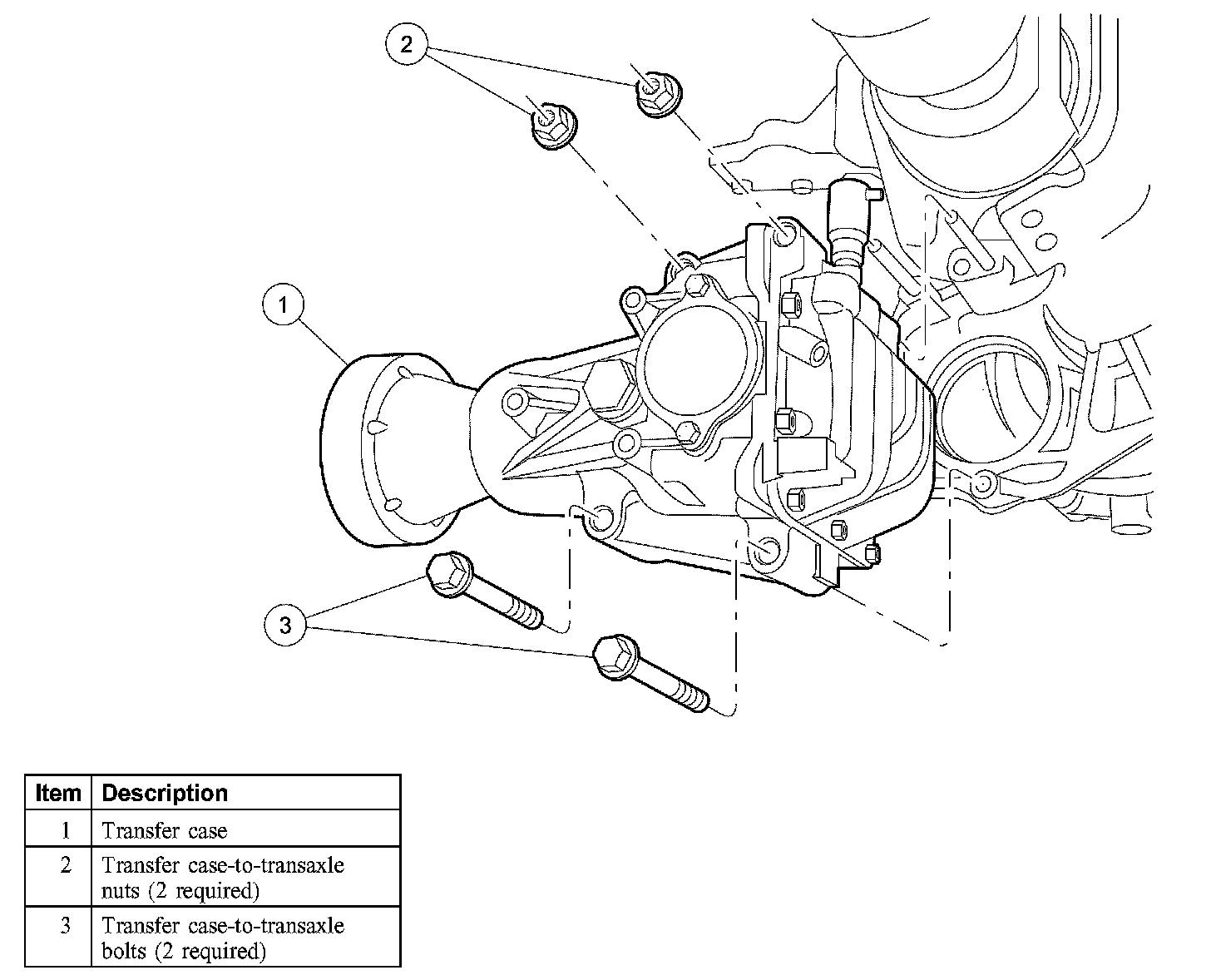 2

1

3

| Item | Description |
|---|---|
| 1 | Transfer case |
| 2 | Transfer case-to-transaxle nuts (2 required) |
| 3 | Transfer case-to-transaxle bolts (2 required) |