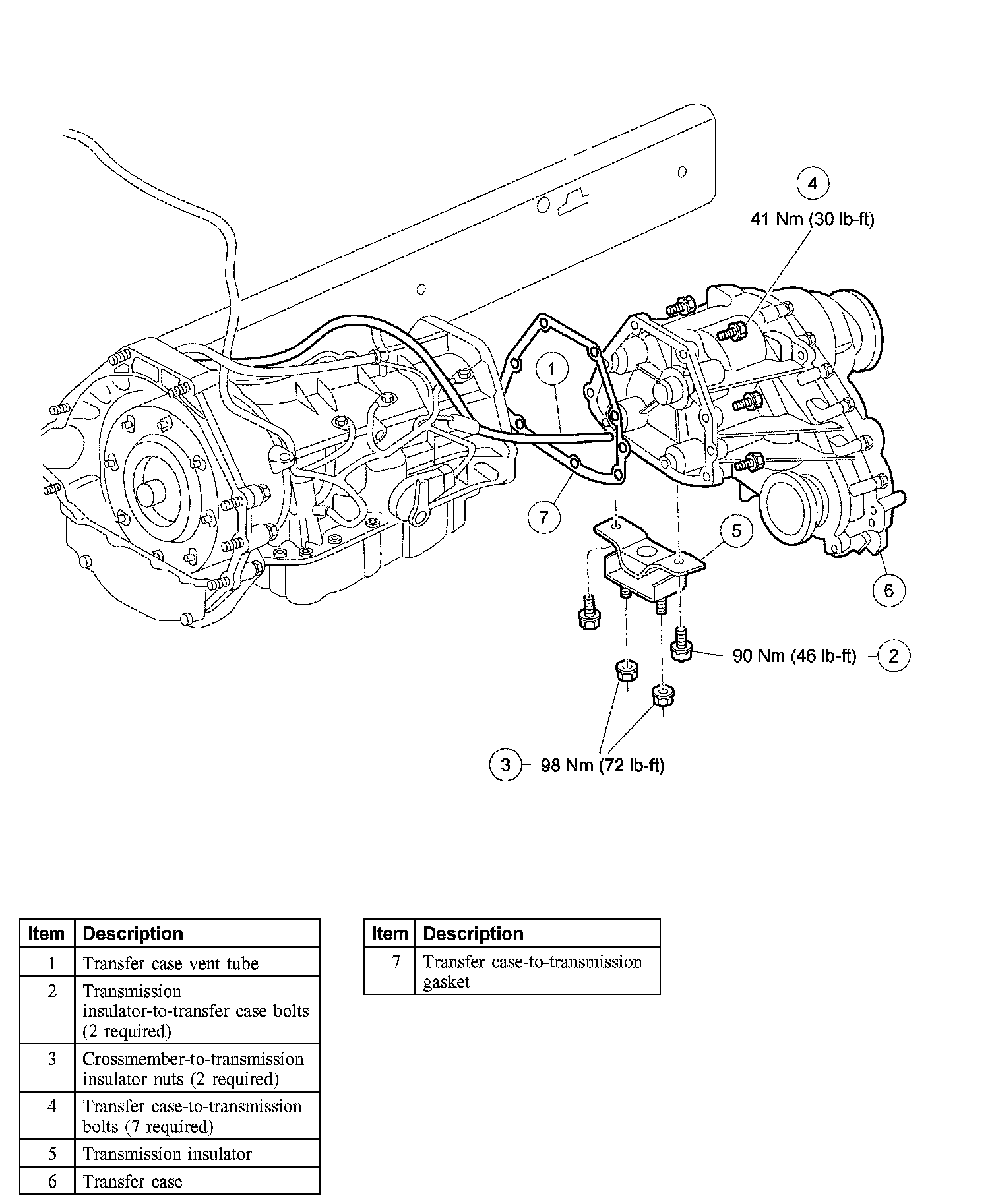 4
41 Nm (30 lb-ft)

1

7

5

6

90 Nm (46 lb-ft) 2

3 98 Nm (72 lb-ft)

| Item | Description |
|---|---|
| 1 | Transfer case vent tube |
| 2 | Transmission insulator-to-transfer case bolts (2 required) |
| 3 | Crossmember-to-transmission insulator nuts (2 required) |
| 4 | Transfer case-to-transmission bolts (7 required) |
| 5 | Transmission insulator |
| 6 | Transfer case |

| Item | Description |
|---|---|
| 7 | Transfer case-to-transmission gasket |