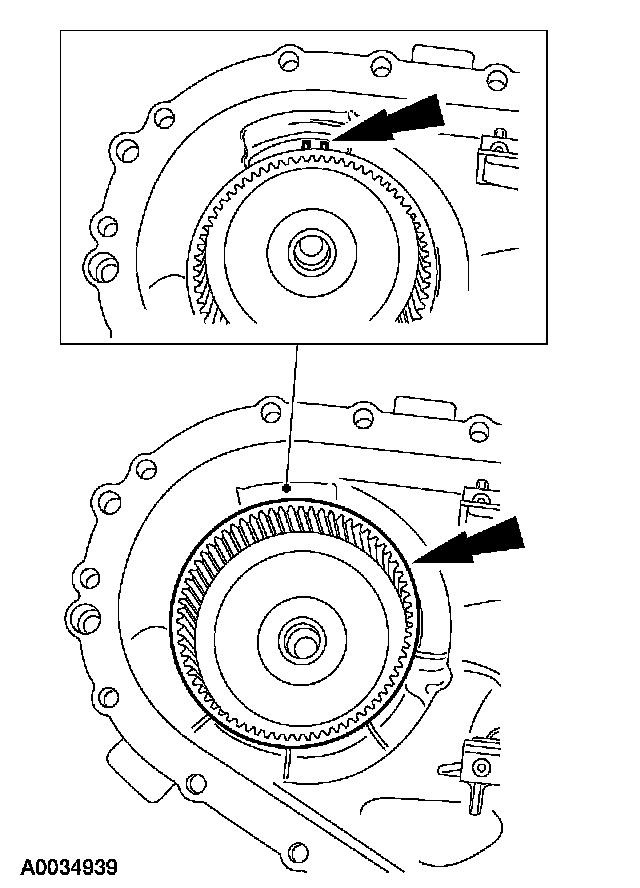 A0034939