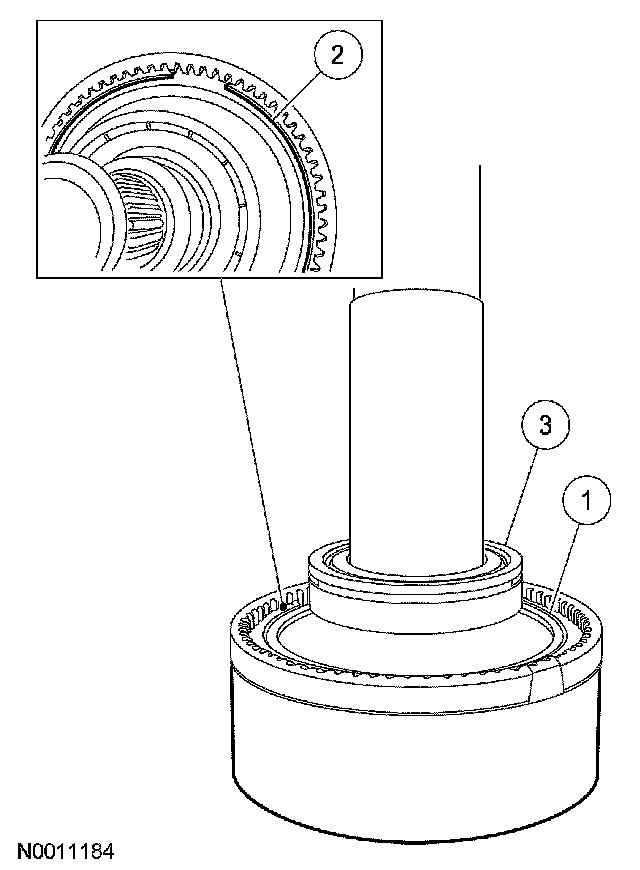 2

3

1

N0011184