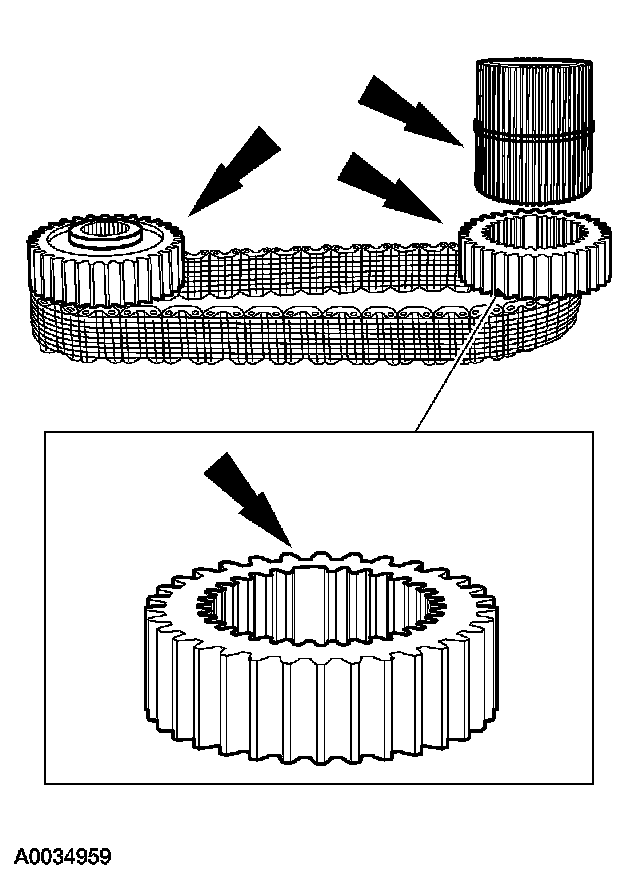 A0034959