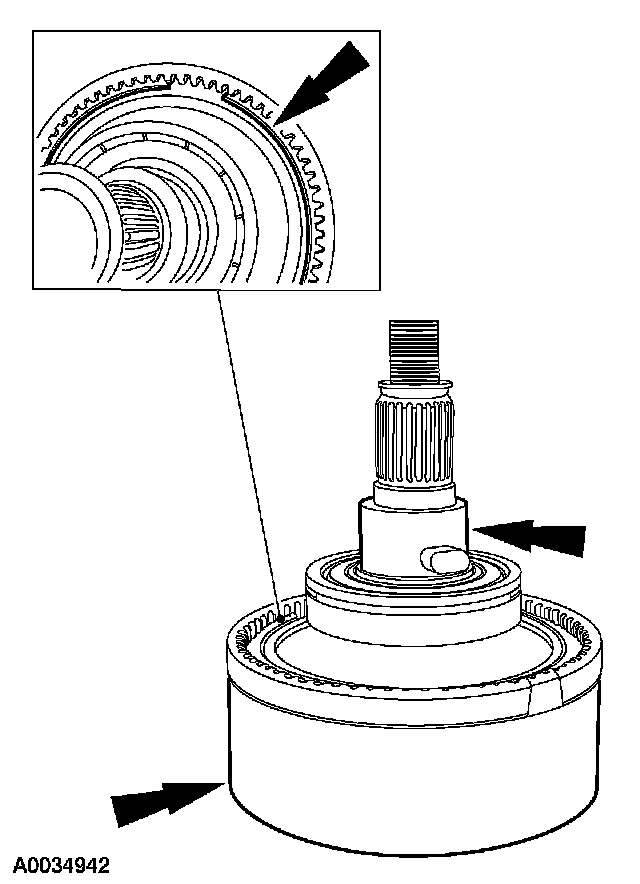 A0034942