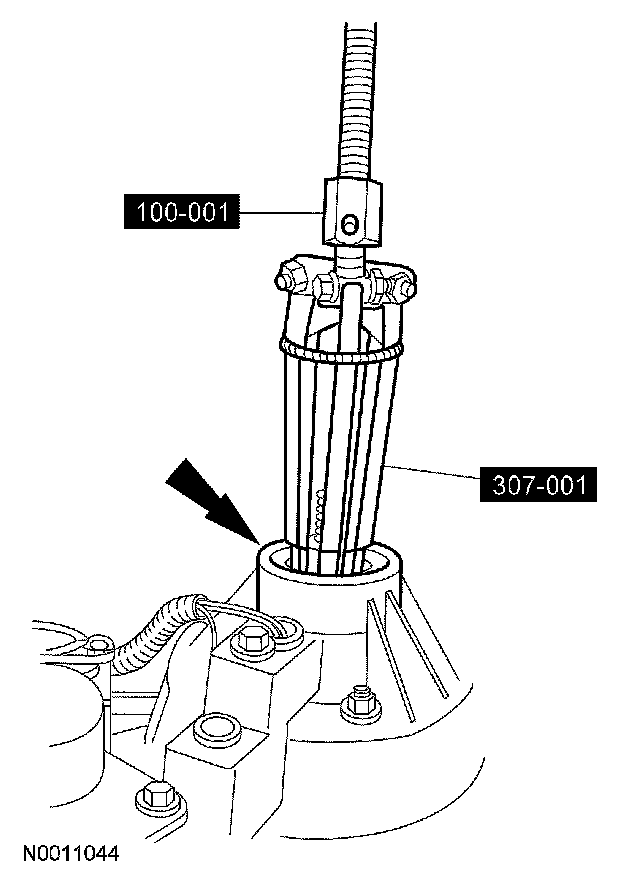 100-001

307-001

N0011044