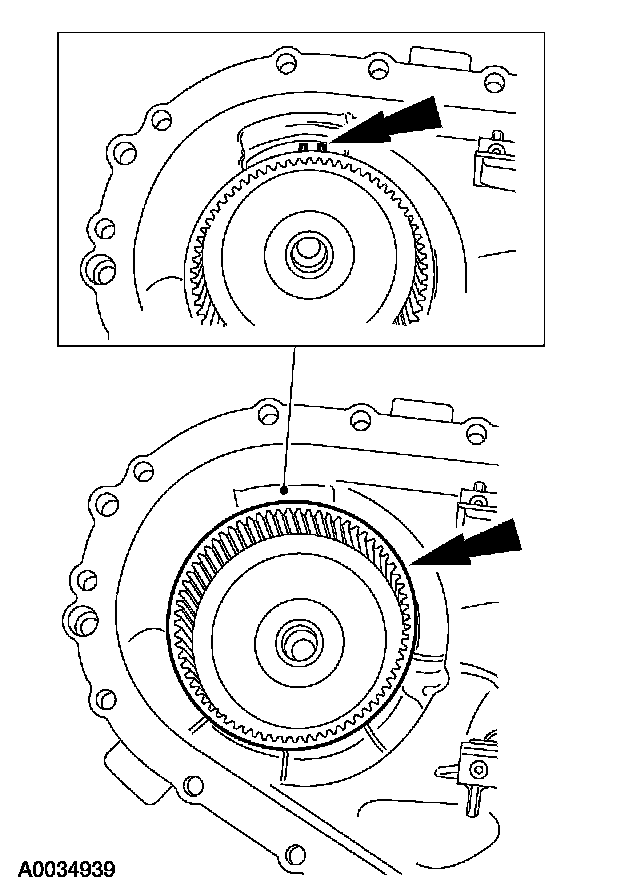 A0034939