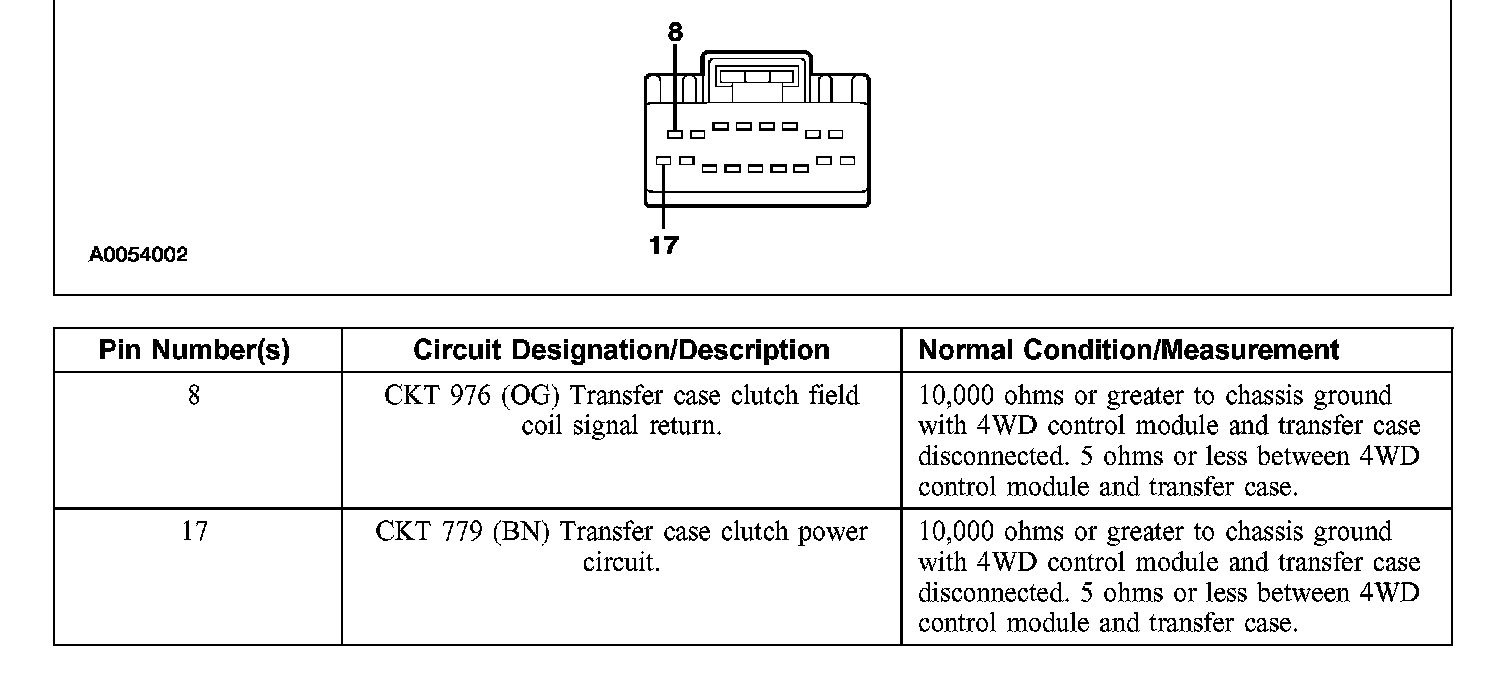 8

17

A0054002

| Pin Number(s) | Circuit Designation/Description | Normal Condition/Measurement |
|---|---|---|
| 8 | CKT 976 (OG) Transfer case clutch field coil signal return. | 10,000 ohms or greater to chassis ground with 4WD control module and transfer case disconnected. 5 ohms or less between 4WD control module and transfer case. |
| 17 | CKT 779 (BN) Transfer case clutch power circuit. | 10,000 ohms or greater to chassis ground with 4WD control module and transfer case disconnected. 5 ohms or less between 4WD control module and transfer case. |