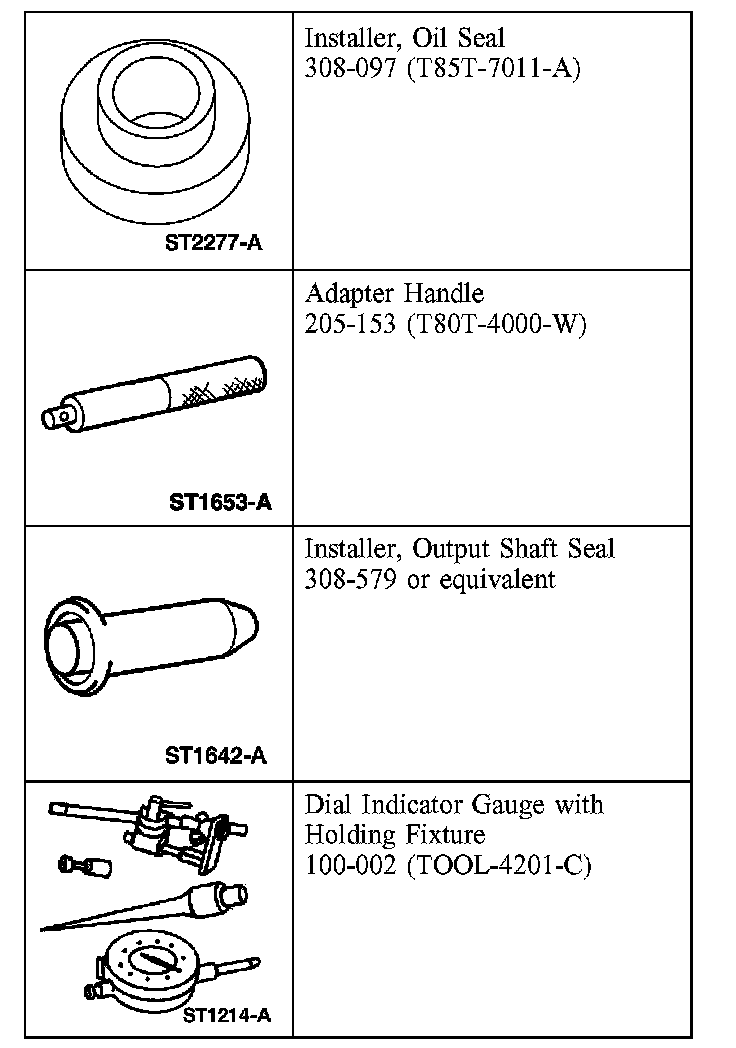 | | |
|---|---|
| ST2277-A | Installer, Oil Seal 308-097 (T85T-7011-A) |
| ST1653-A | Adapter Handle 205-153 (T80T-4000-W) |
| ST1642-A | Installer, Output Shaft Seal 308-579 or equivalent |
| ST1214-A | Dial Indicator Gauge with Holding Fixture 100-002 (TOOL-4201-C) |