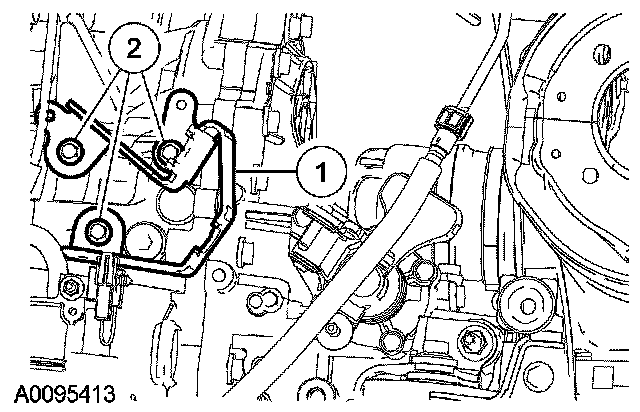 2

1

A0095413