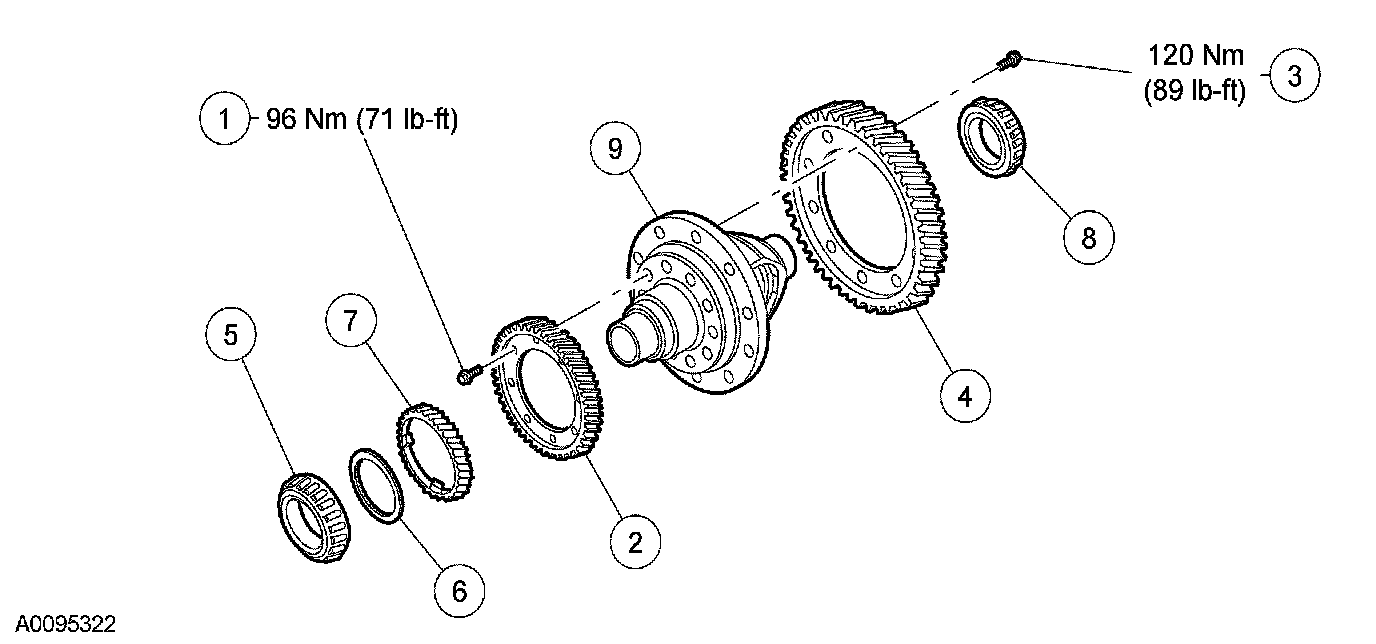 120 Nm (89 lb-ft) 3

1 96 Nm (71 lb-ft)

9

8

5

7

4

2

6

A0095322