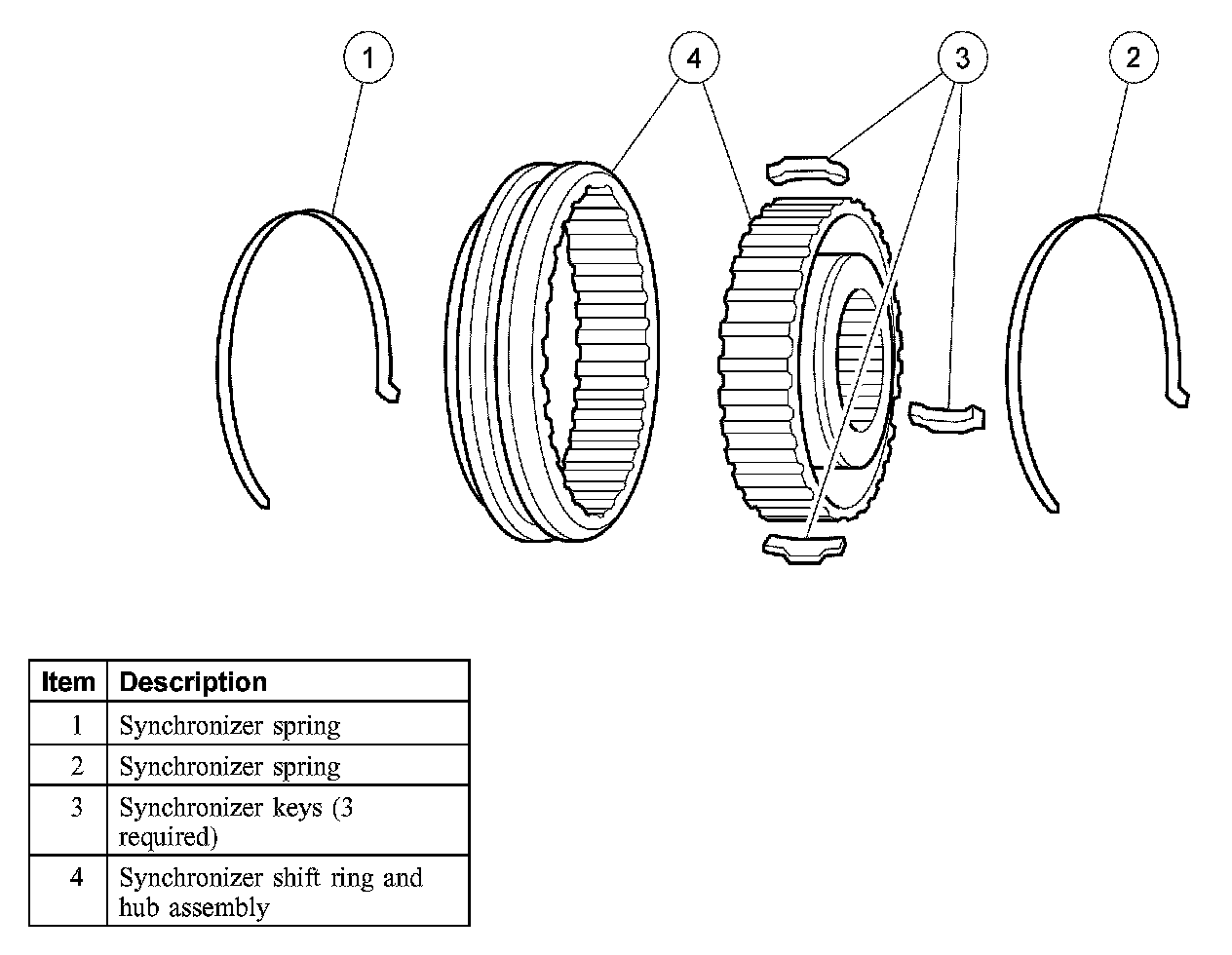 1
4
3
2

| Item | Description |
|---|---|
| 1 | Synchronizer spring |
| 2 | Synchronizer spring |
| 3 | Synchronizer keys (3 required) |
| 4 | Synchronizer shift ring and hub assembly |