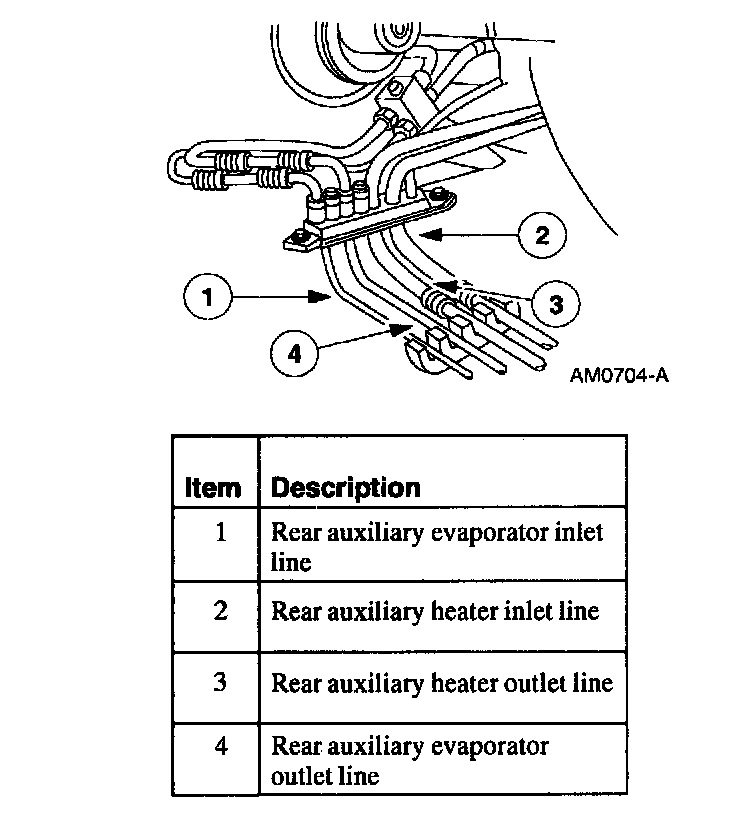 2

1

3

4

AM0704-A

| Item | Description |
|---|---|
| 1 | Rear auxiliary evaporator inlet line |
| 2 | Rear auxiliary heater inlet line |
| 3 | Rear auxiliary heater outlet line |
| 4 | Rear auxiliary evaporator outlet line |