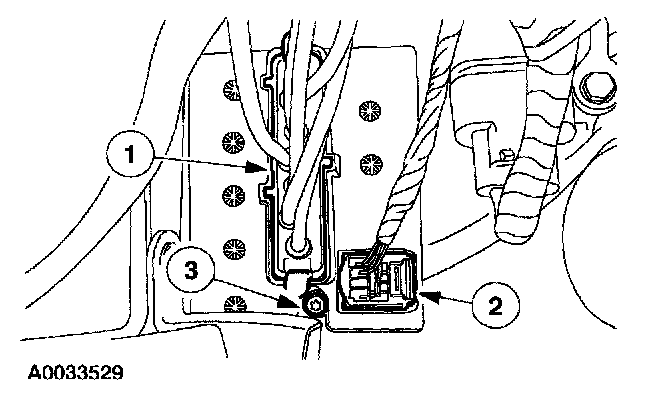 1
3
2
A0033529