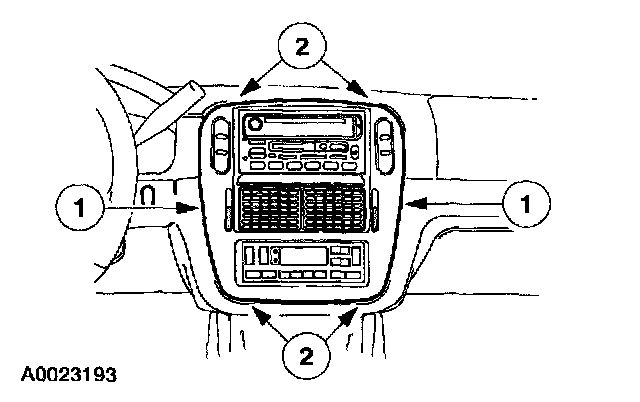 2

1

1

2

A0023193