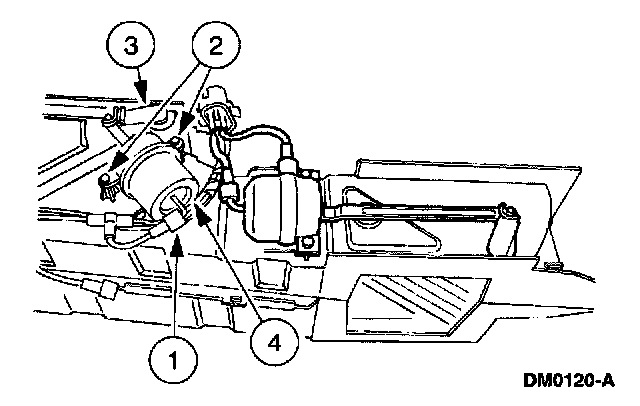 3
2
1
4
DM0120-A