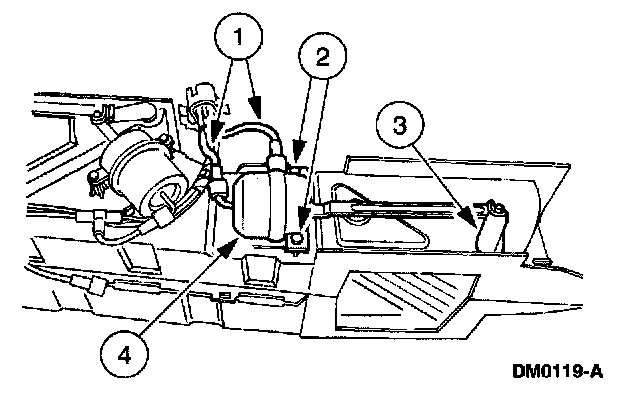 1
2
3
4
DM0119-A