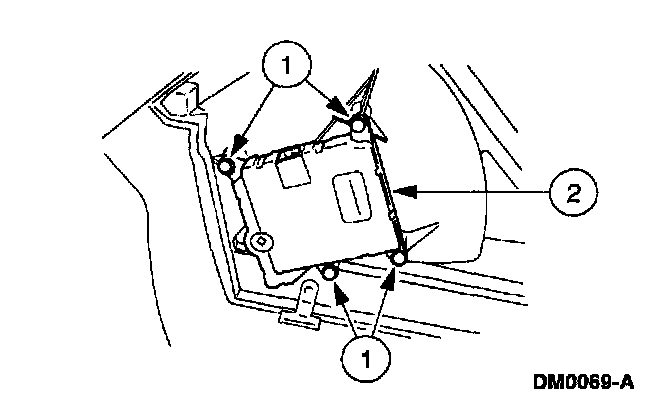 1
2
1
DM0069-A