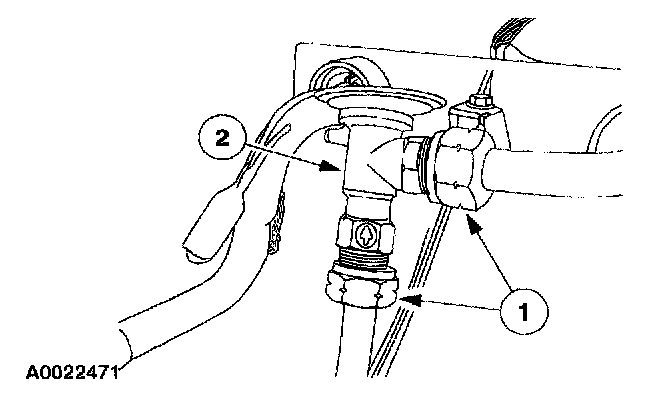 2
1
A0022471