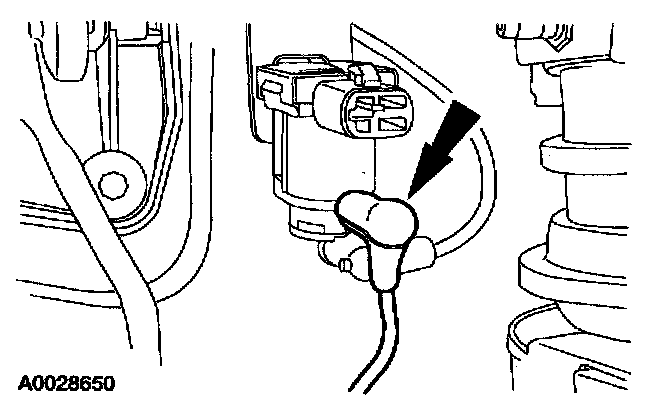 A0028650