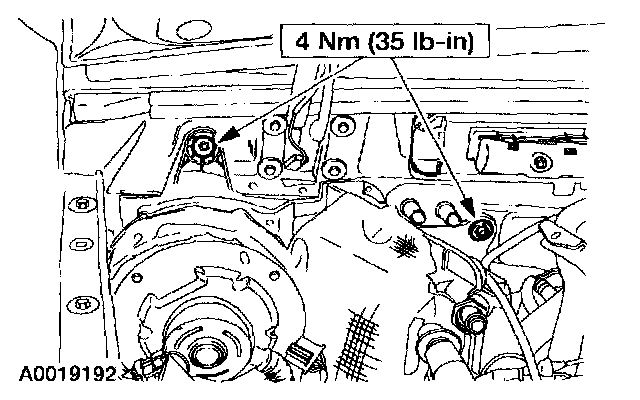 4 Nm (35 lb-in)

A0019192