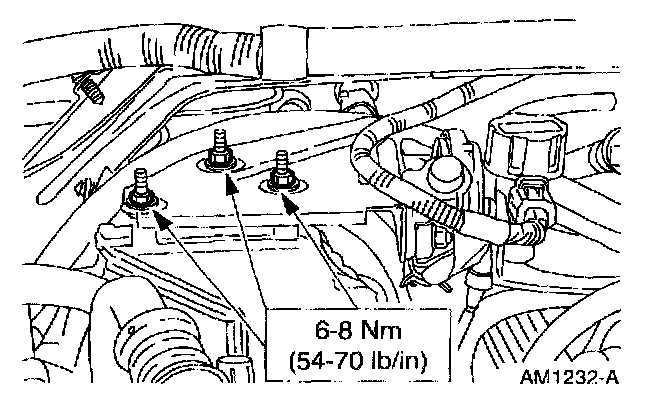 6-8 Nm
(54-70 lb/in)

AM1232-A